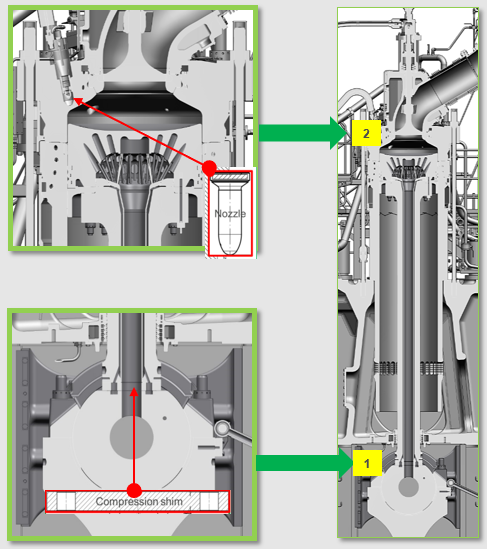 Nozzle

2

Compression shim

1