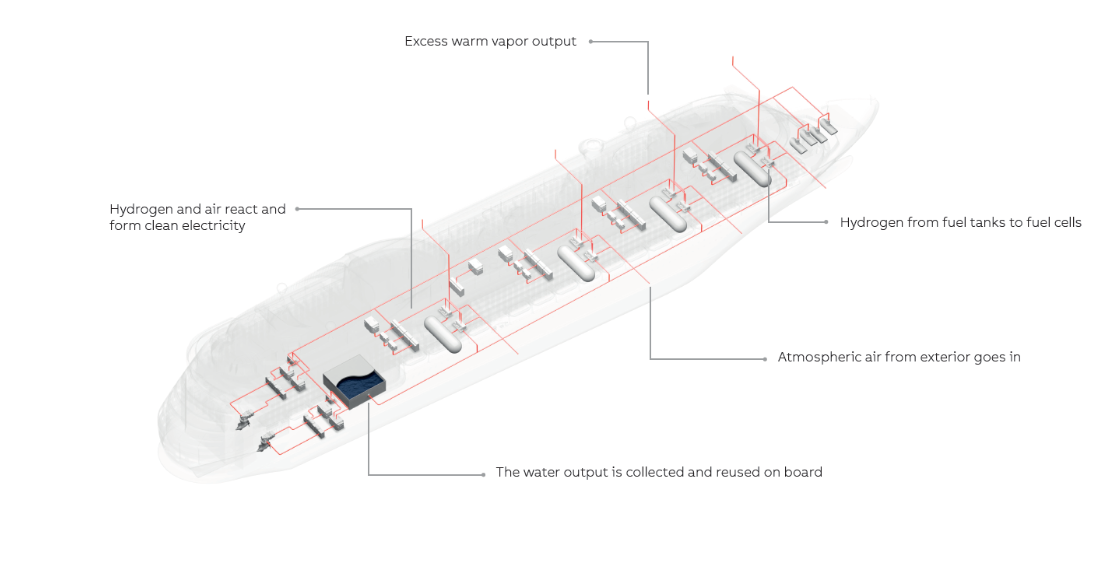 Excess warm vapor output

Hydrogen and air react and form clean electricity

Hydrogen from fuel tanks to fuel cells

Atmospheric air from exterior goes in

The water output is collected and reused on board