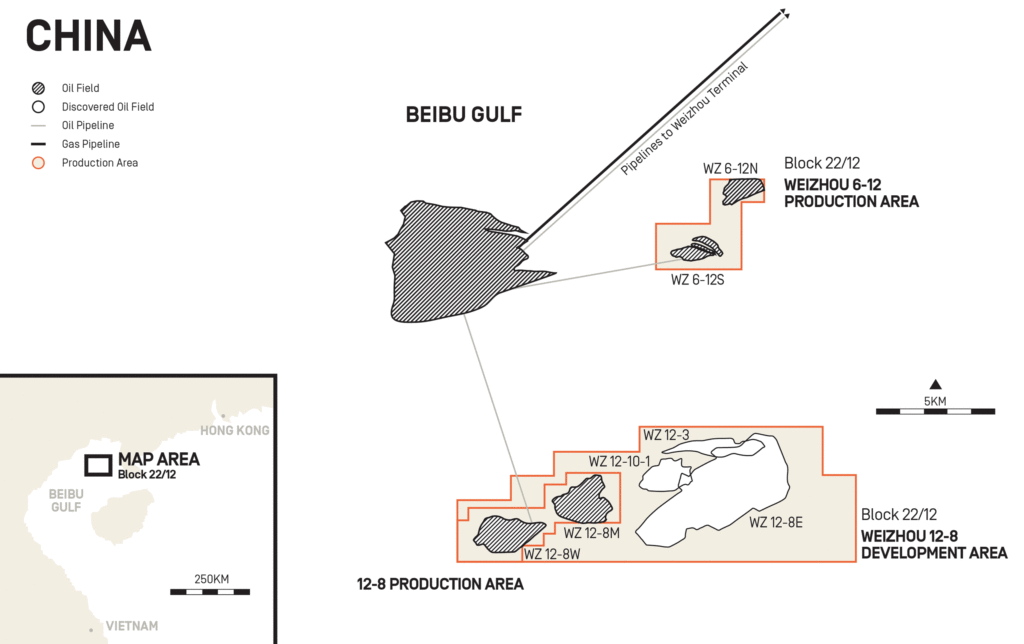 CHINA

Oil Field
Discovered Oil Field
Oil Pipeline
Gas Pipeline
Production Area

BEIBU GULF

Pipelines to Weizhou Terminal

WZ 6-12N
Block 22/12
WEIZHOU 6-12 PRODUCTION AREA

WZ 6-12S

5KM

WZ 12-3
WZ 12-10-1
WZ 12-8M
WZ 12-8E
WZ 12-8W

Block 22/12
WEIZHOU 12-8 DEVELOPMENT AREA

12-8 PRODUCTION AREA

HONG KONG
MAP AREA
Block 22/12
BEIBU GULF
250KM
VIETNAM