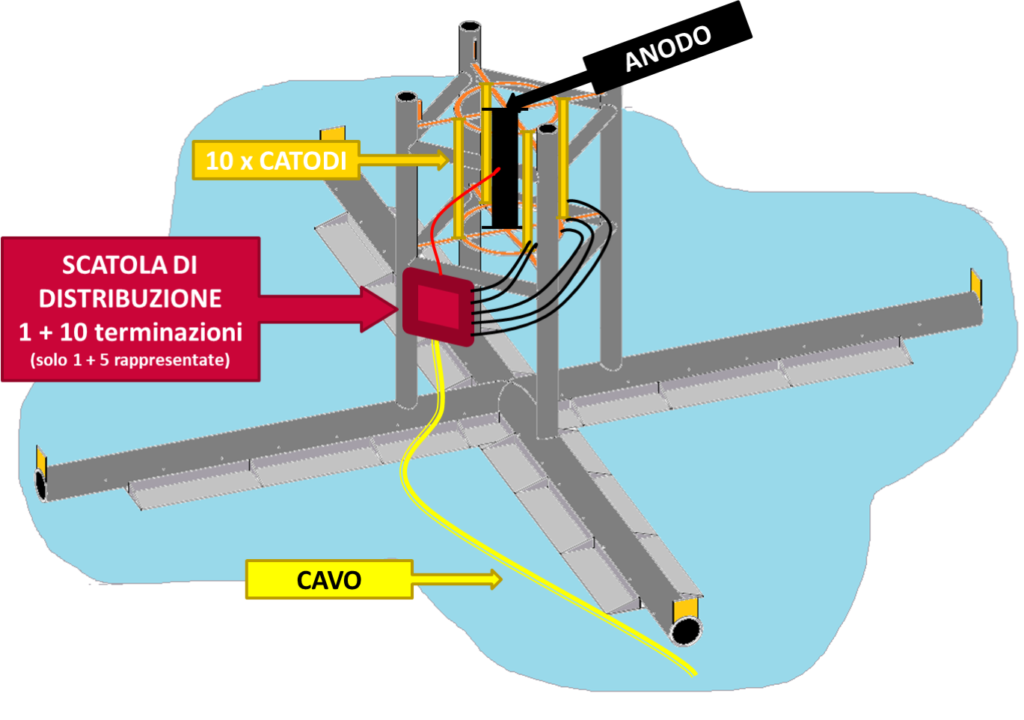 ANODO

10 x CATODI

SCATOLA DI DISTRIBUZIONE
1 + 10 terminazioni
(solo 1 + 5 rappresentate)

CAVO