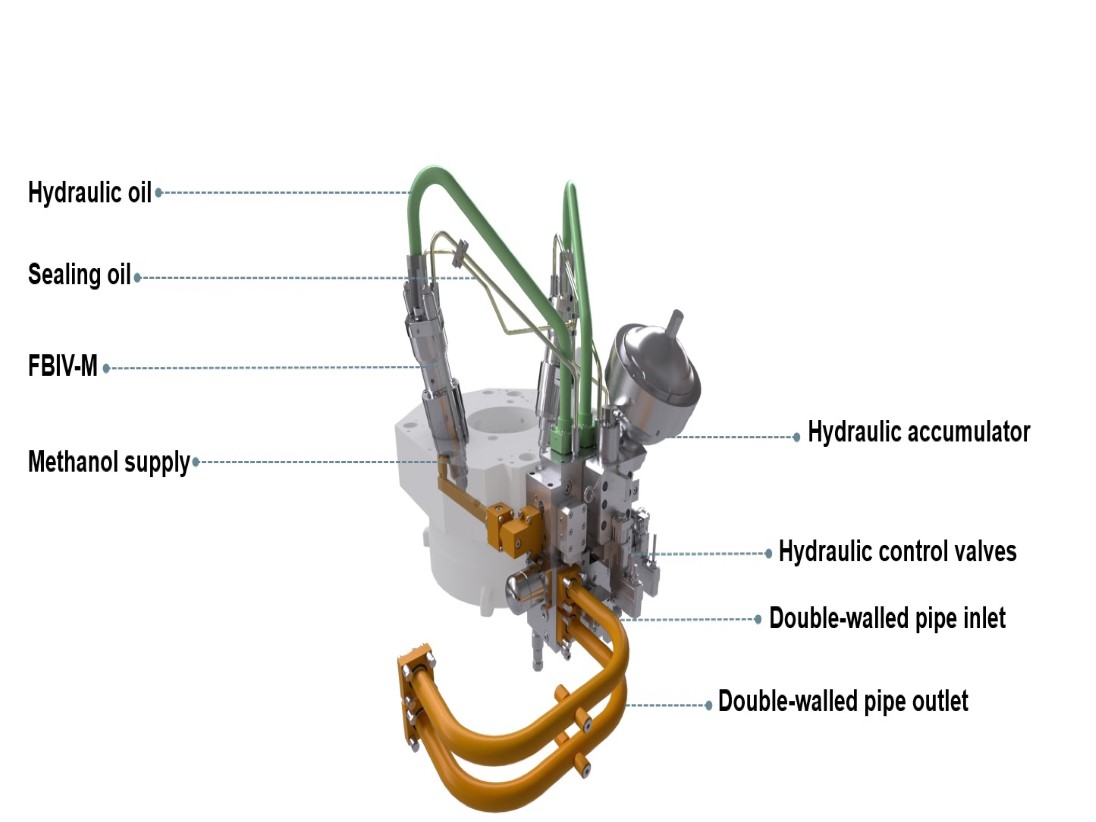 Hydraulic oil
Sealing oil
FBIV-M
Methanol supply
Hydraulic accumulator
Hydraulic control valves
Double-walled pipe inlet
Double-walled pipe outlet