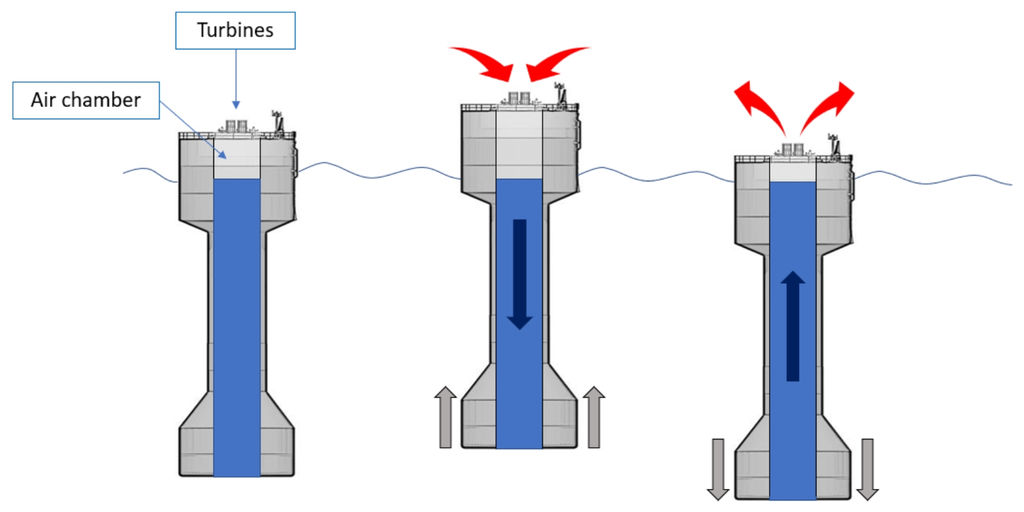 Turbines

Air chamber