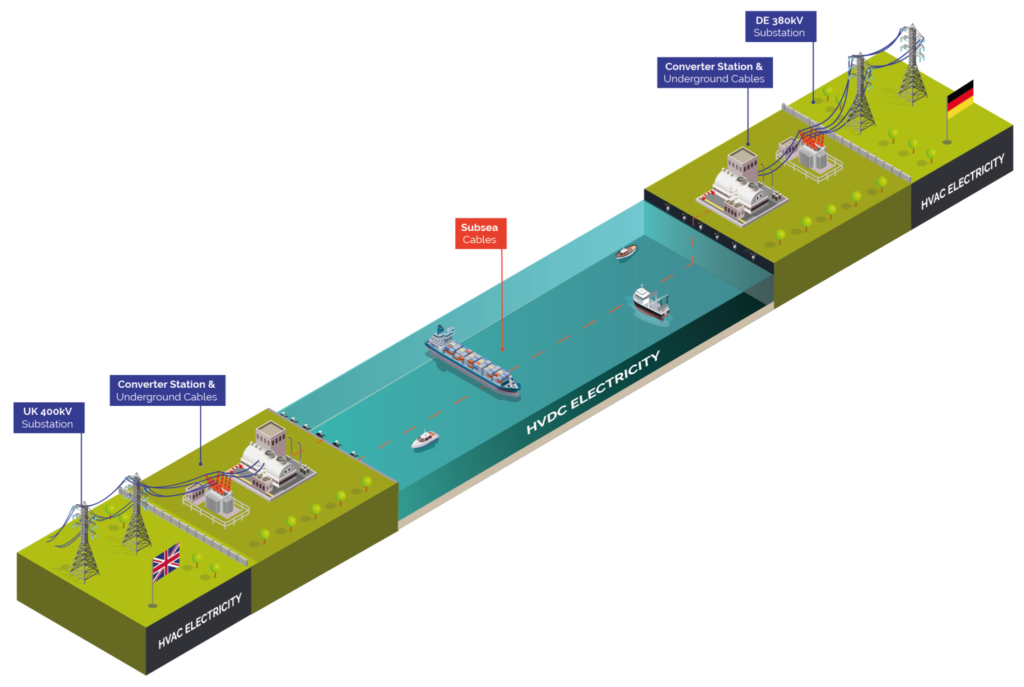 DE 380kV
Substation

Converter Station &
Underground Cables

HVAC ELECTRICITY

Subsea
Cables

HVDC ELECTRICITY

Converter Station &
Underground Cables

UK 400kV
Substation

HVAC ELECTRICITY