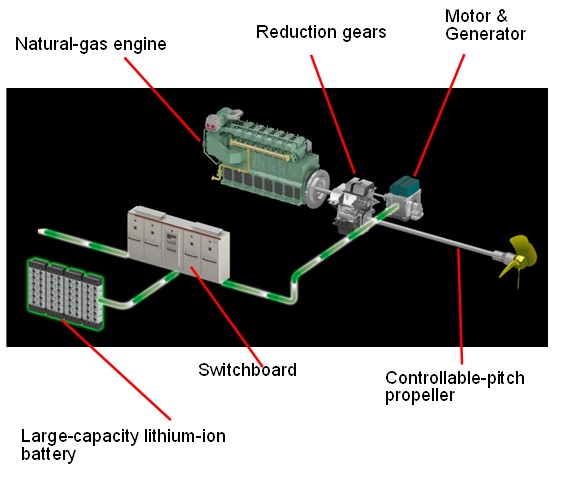 Natural-gas engine

Reduction gears

Motor & Generator

Switchboard

Controllable-pitch propeller

Large-capacity lithium-ion battery